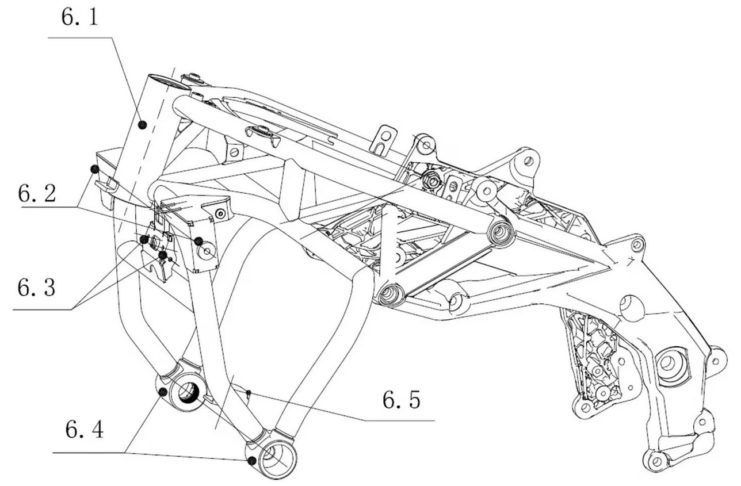 6.1
6.2
6.3
6.5
6.4