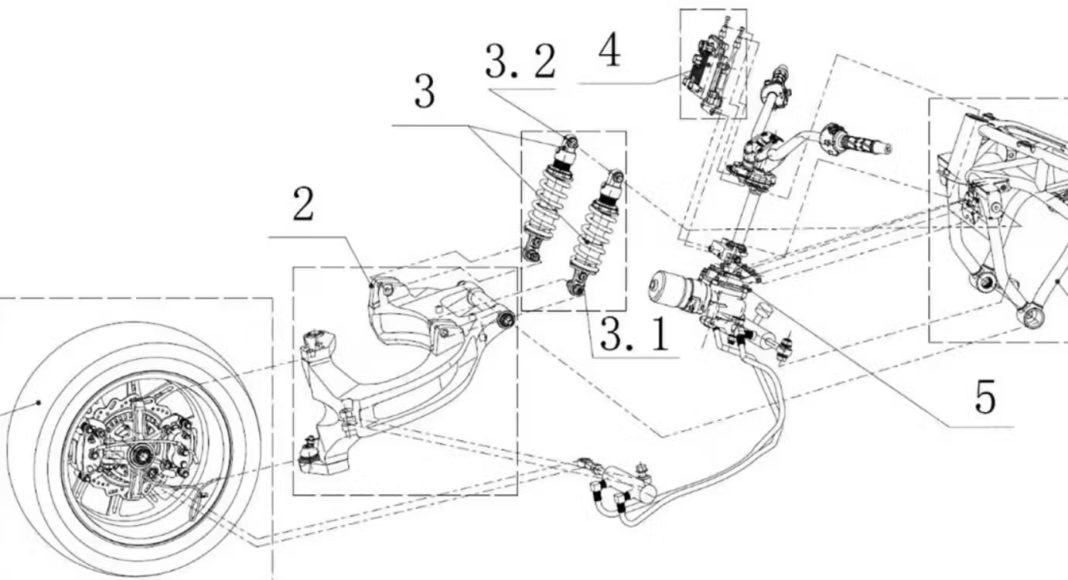 3. 2
4
3
2
3. 1
5