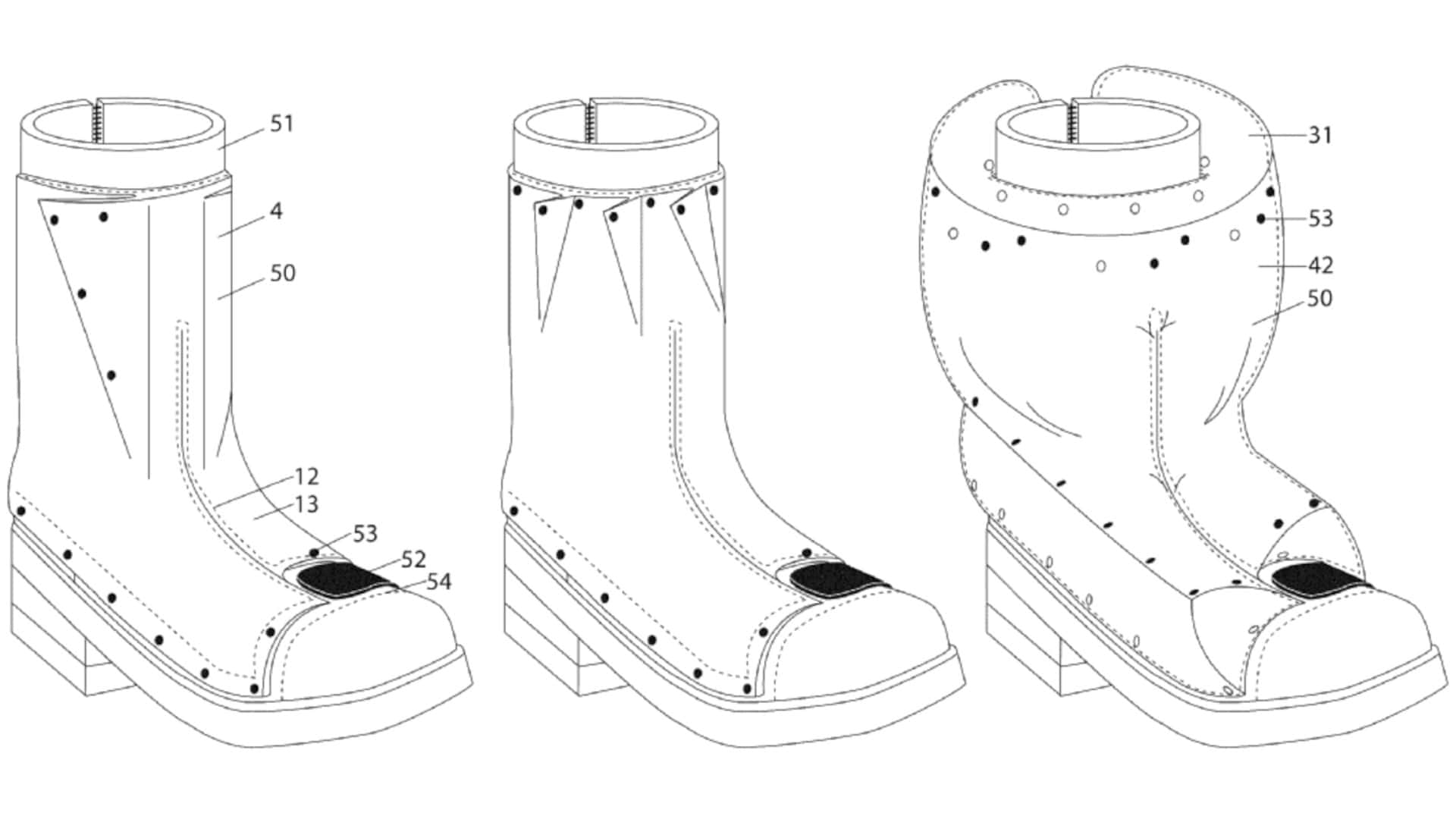 51
4
50
12
13
53
52
54
31
53
42
50