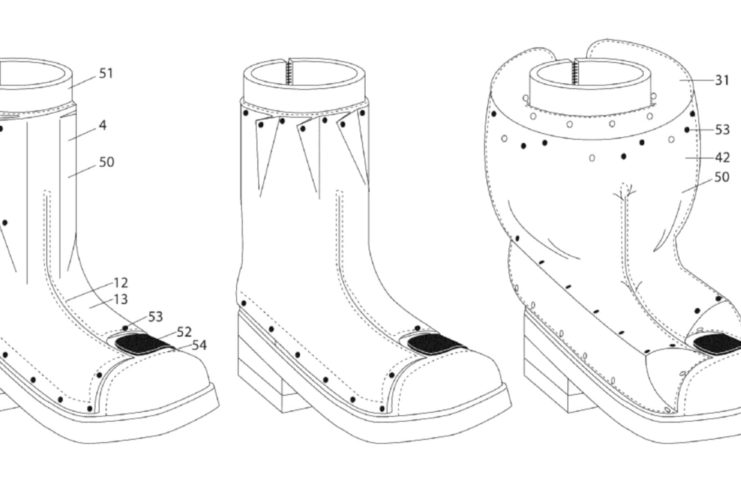 51
4
50
12
13
53
52
54
31
53
42
50