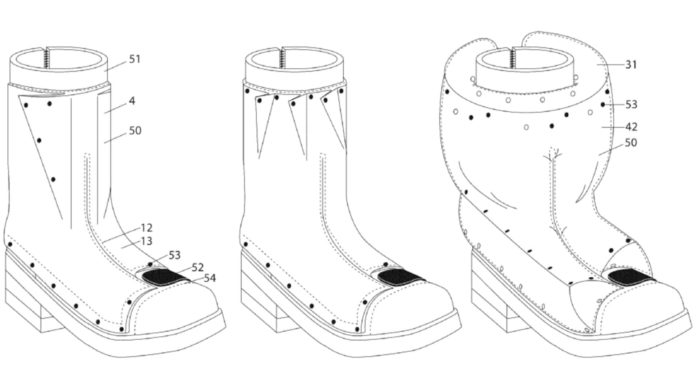 51
4
50
12
13
53
52
54
31
53
42
50