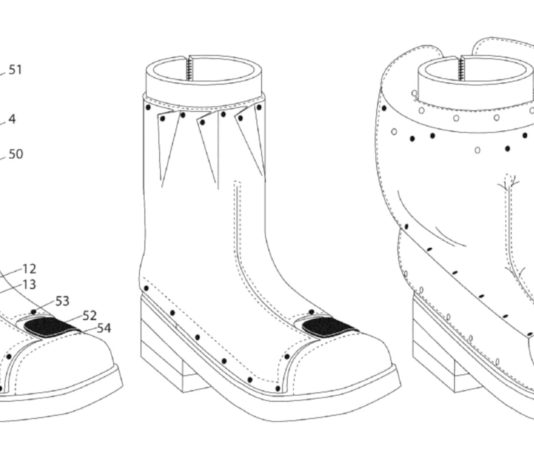 51
4
50
12
13
53
52
54