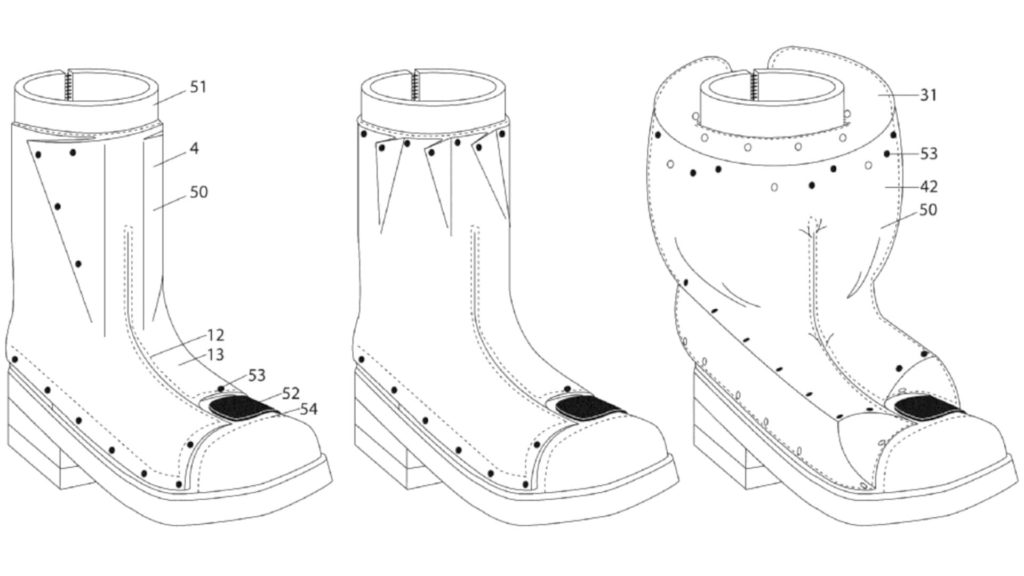 51
4
50
12
13
53
52
54
31
53
42
50