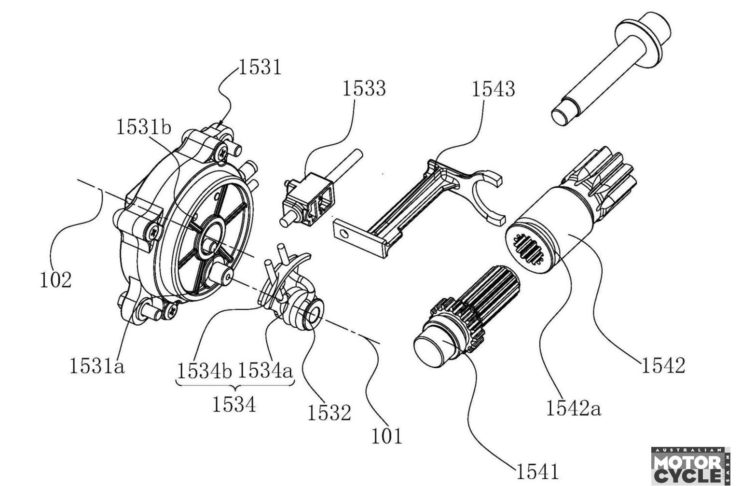 1531

1533

1543

1531b

102

1531a

1534b 1534a

1534

1532

101

1542

1542a

1541

AUSTRALIAN MOTOR CYCLE