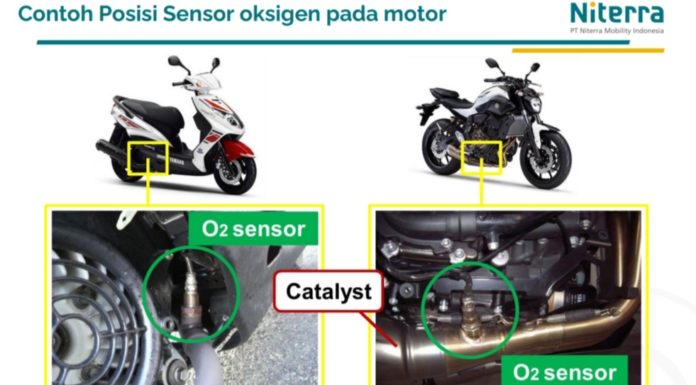 Contoh Posisi Sensor oksigen pada motor

Niterra
PT Niterra Mobility Indonesia

$O_2$ sensor

Catalyst

$O_2$ sensor