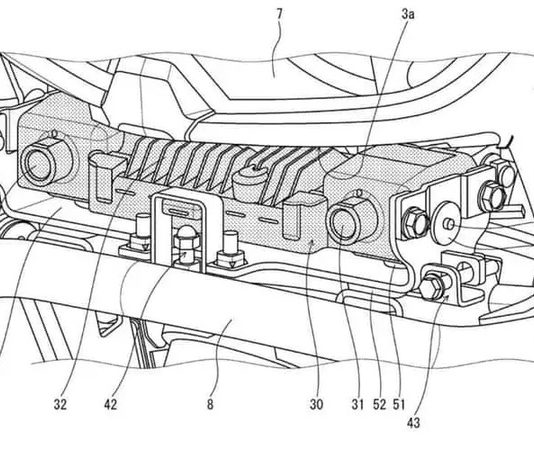 7
3a
32
42
8
30
31
52
51
43