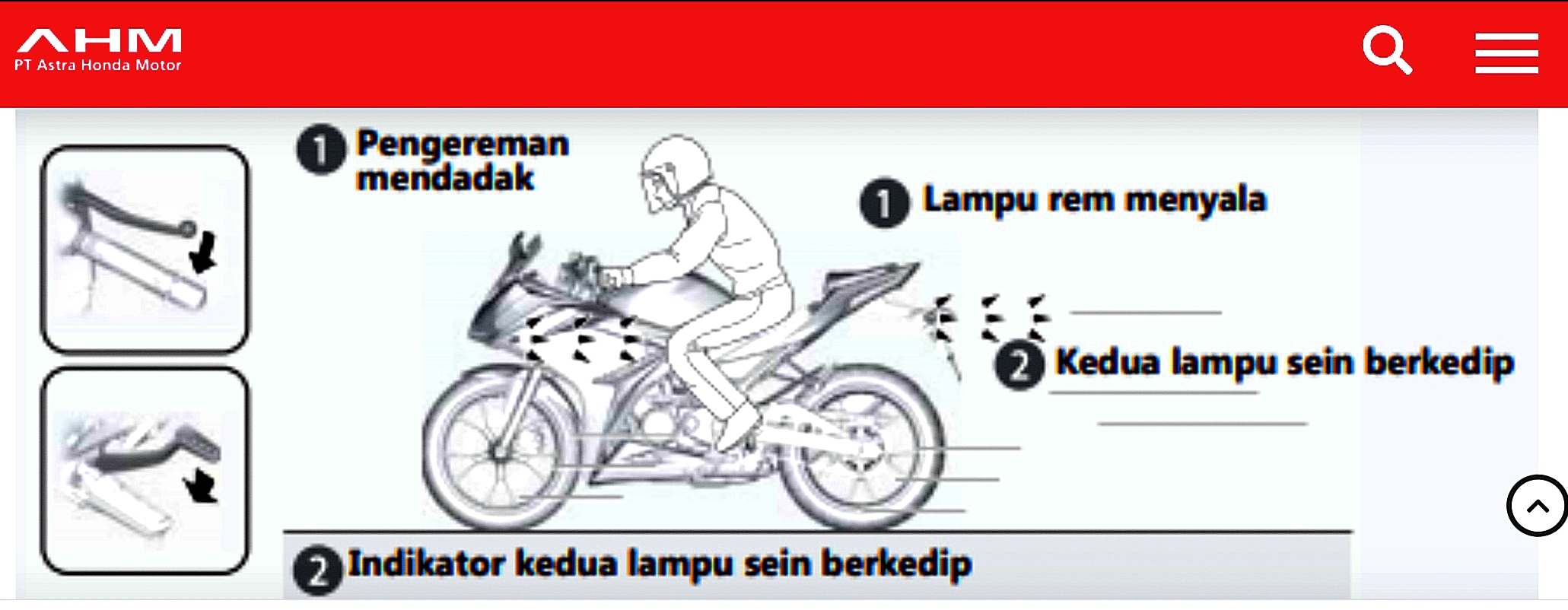 AHM
PT Astra Honda Motor

1 Pengereman mendadak

1 Lampu rem menyala

2 Kedua lampu sein berkedip

2 Indikator kedua lampu sein berkedip