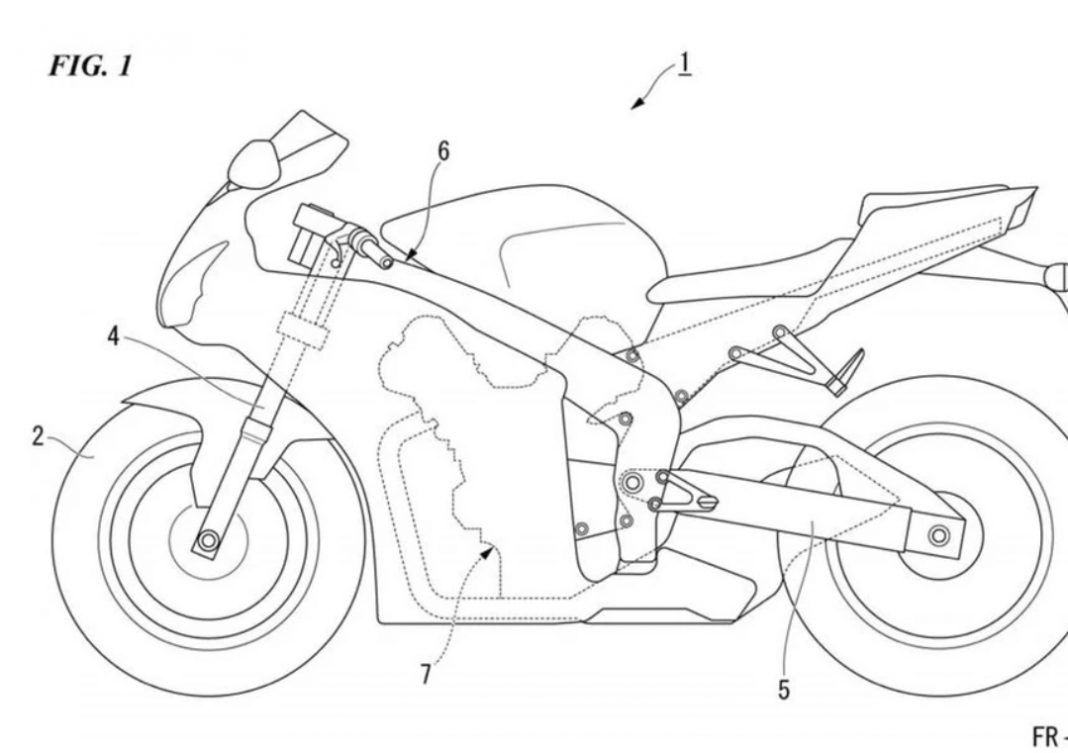 FIG. 1

1

6

4

2

7

5

FR