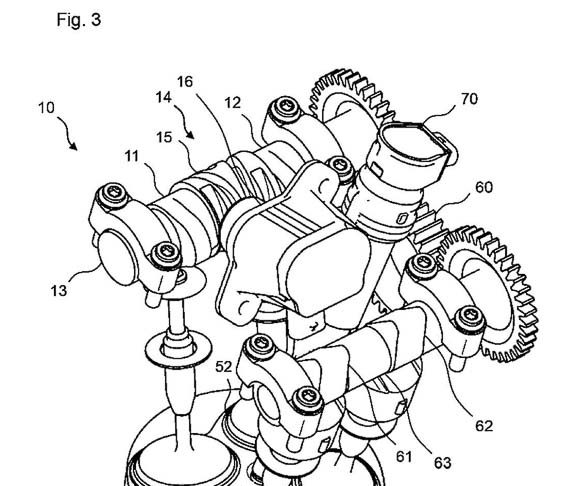 Fig. 3

10
14
16
12
70
15
11
60
13
52
62
61
63