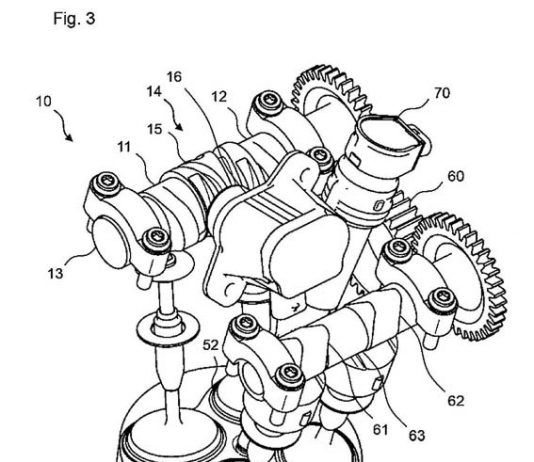 Fig. 3

10
14
16
12
70
15
11
60
13
52
62
61
63