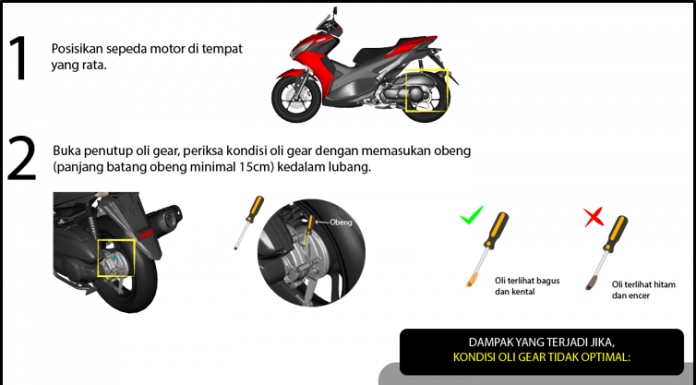 1

Posisikan sepeda motor di tempat yang rata.

2

Buka penutup oli gear, periksa kondisi oli gear dengan memasukan obeng (panjang batang obeng minimal 15cm) kedalam lubang.

Obeng

Oli terlihat bagus dan kental

Oli terlihat hitam dan encer

DAMPAK YANG TERJADI JIKA, KONDISI OLI GEAR TIDAK OPTIMAL: