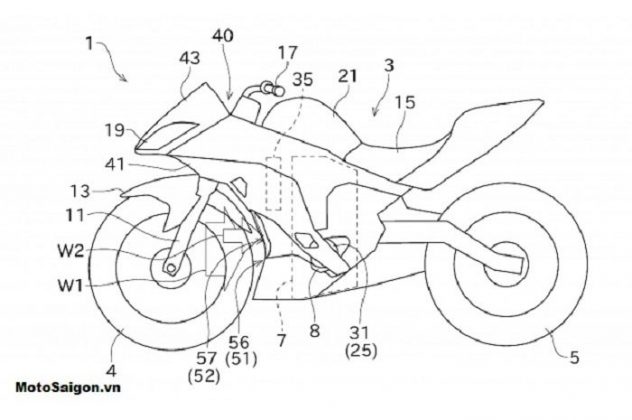 1
40
43
17
35
21
3
15
19
41
13
11
W2
W1
4
57
(52)
56
(51)
7
8
31
(25)
5
MotoSaigon.vn