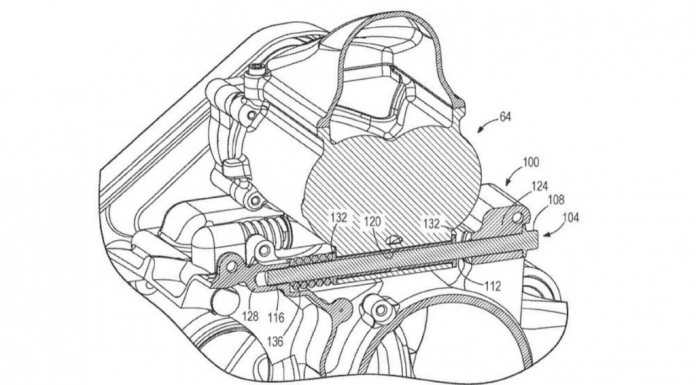 64
100
124
108
104
132
120
132
112
128
116
136