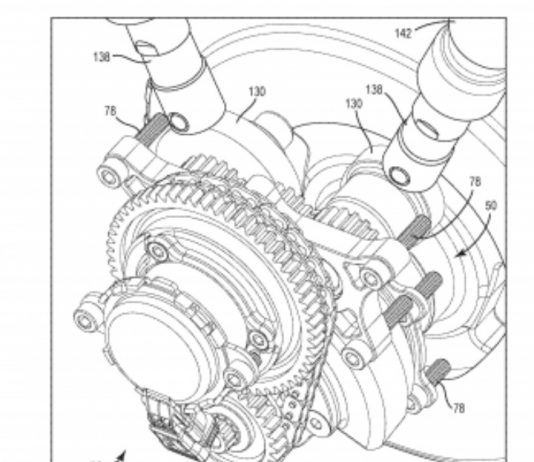 142
138
130
138
130
78
78
50
78