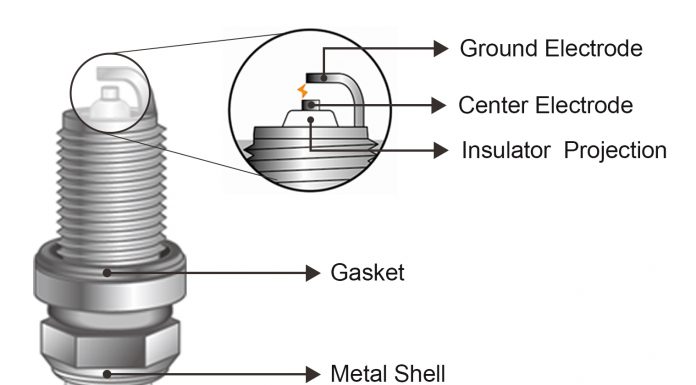 Ground Electrode
Center Electrode
Insulator Projection
Gasket
Metal Shell