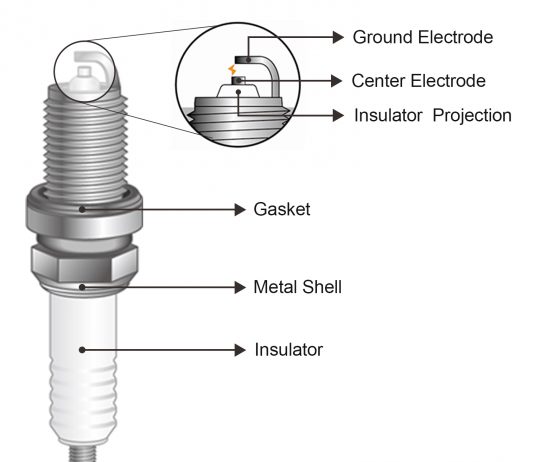 Ground Electrode
Center Electrode
Insulator Projection
Gasket
Metal Shell
Insulator