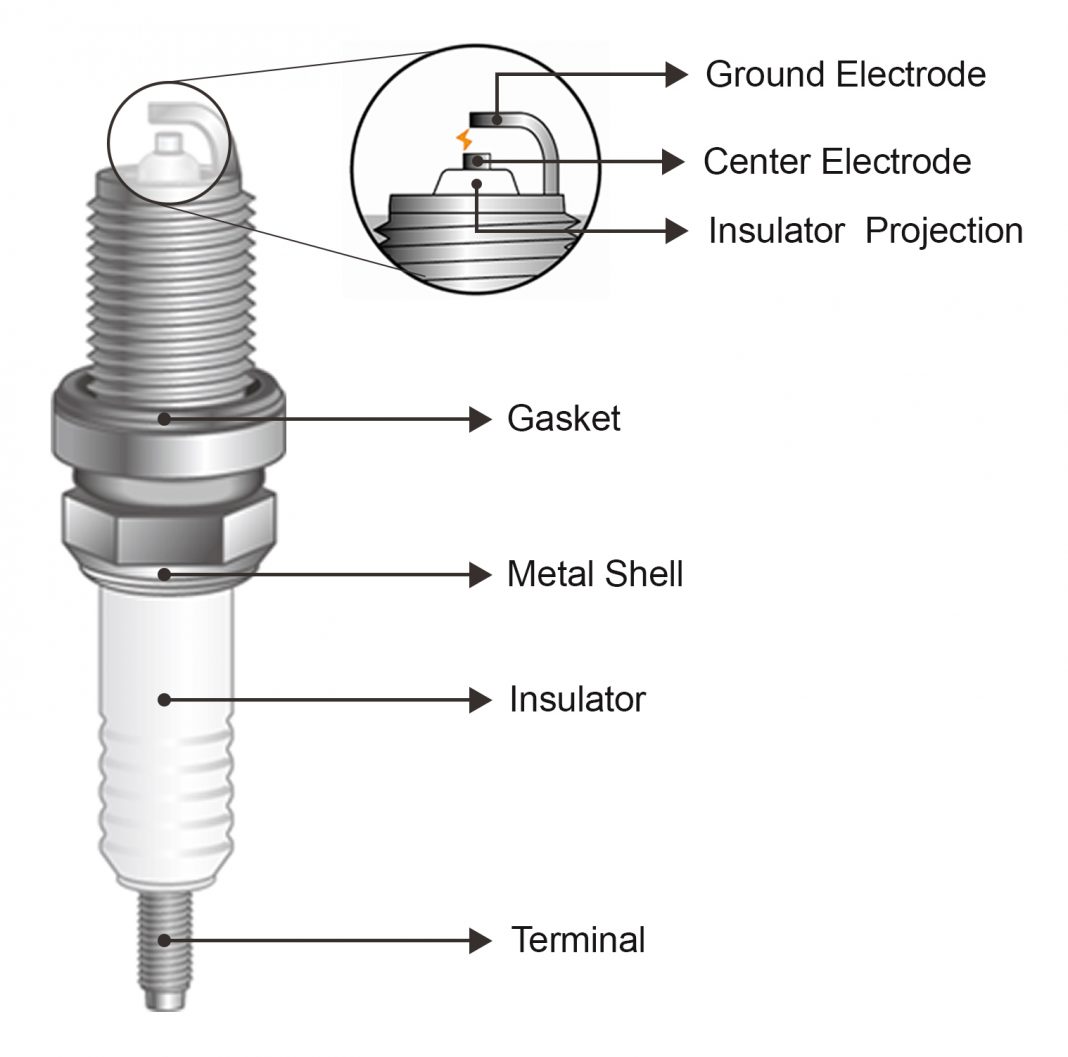 Ground Electrode
Center Electrode
Insulator Projection
Gasket
Metal Shell
Insulator
Terminal