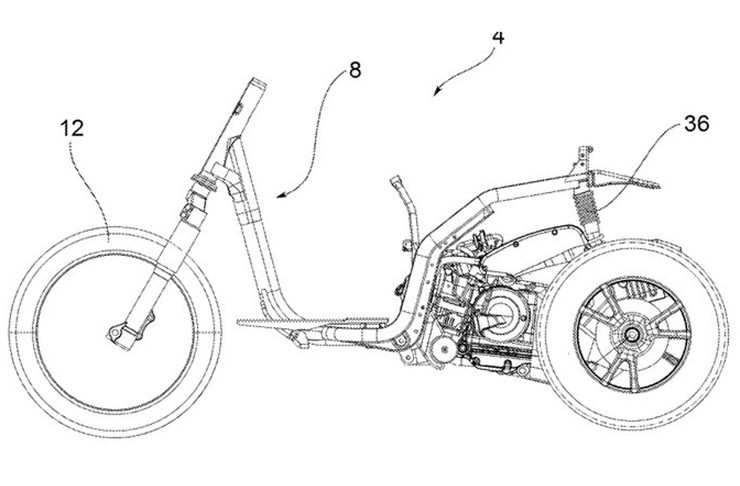 4
8
12
36