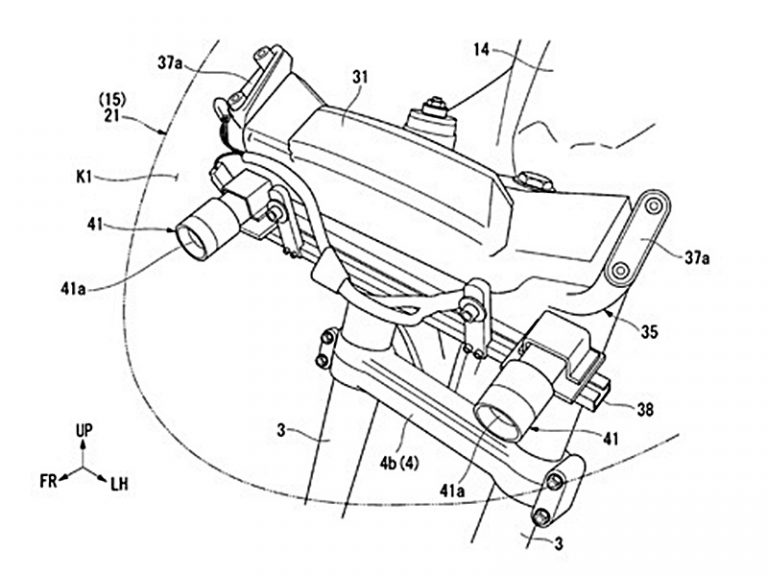 37a
14
31
(15)
21
K1
41
41a
37a
35
38
41
3
4b (4)
41a
3
UP
FR
LH