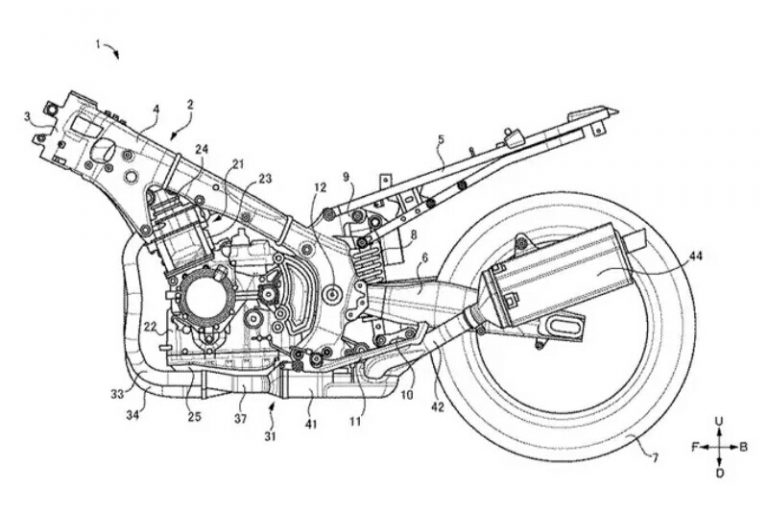 1
3
4
2
24
21
23
12
9
5
8
6
44
22
33
34
25
37
31
41
11
10
42
7
U
F
B
D