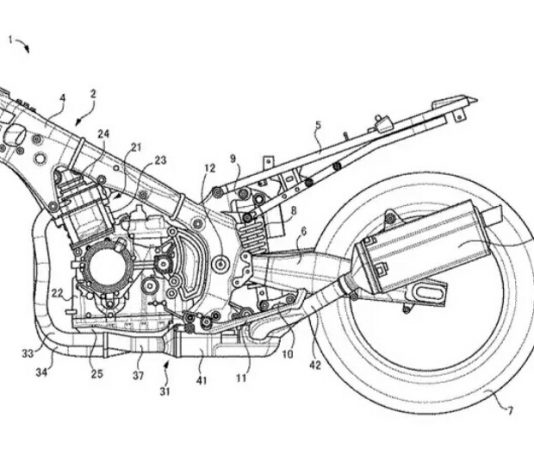 1
4
2
24
21
23
12
9
5
8
6
22
33
34
25
37
31
41
11
10
42
7