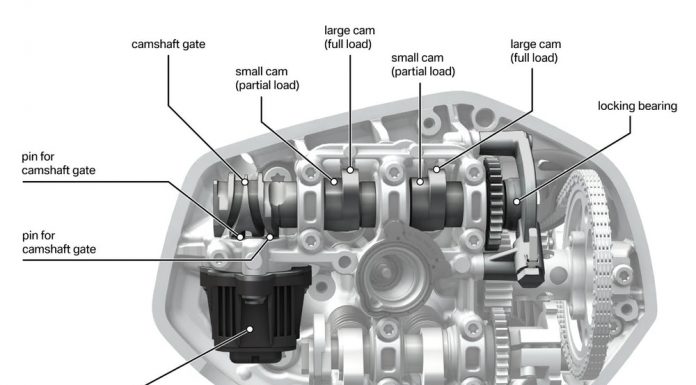 camshaft gate

small cam
(partial load)

large cam
(full load)

small cam
(partial load)

large cam
(full load)

locking bearing

pin for
camshaft gate

pin for
camshaft gate