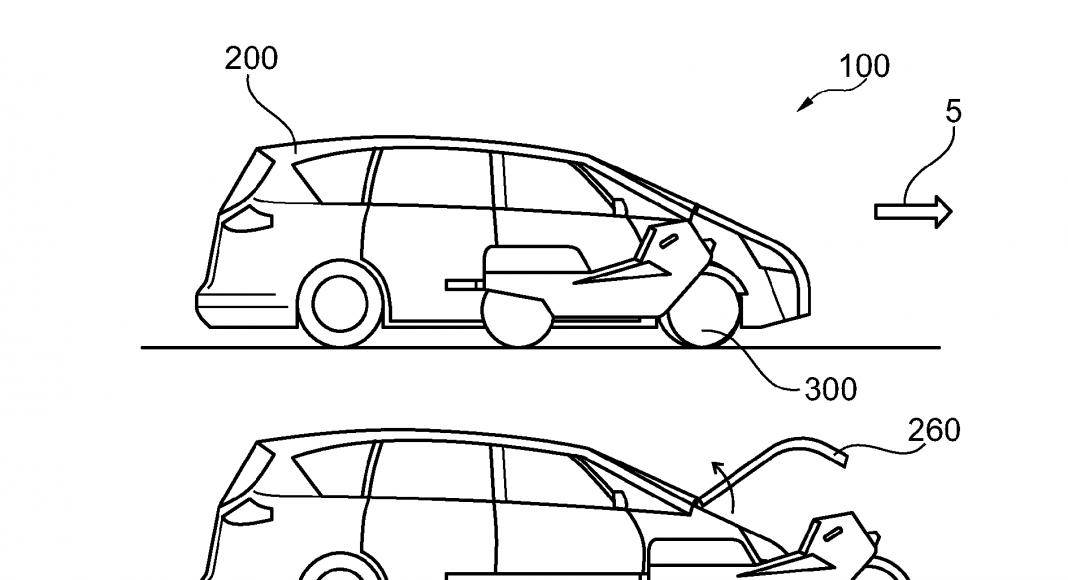 200

100

5

300

260