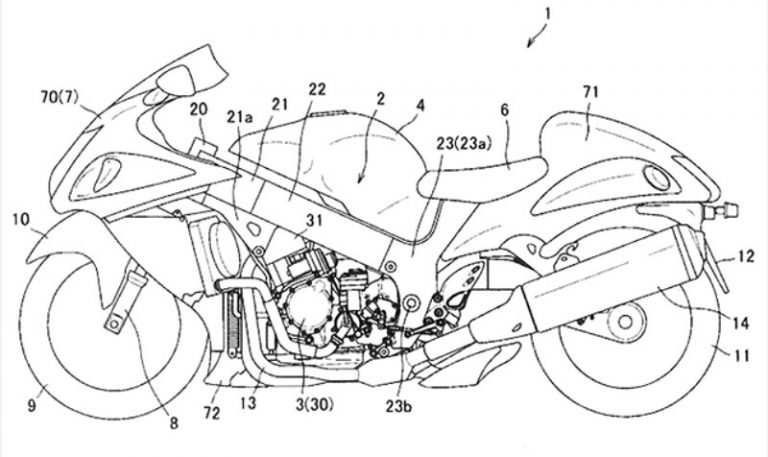 1
70(7)
20
21a
21
22
2
4
6
71
23(23a)
10
31
12
14
11
9
8
72
13
3(30)
23b