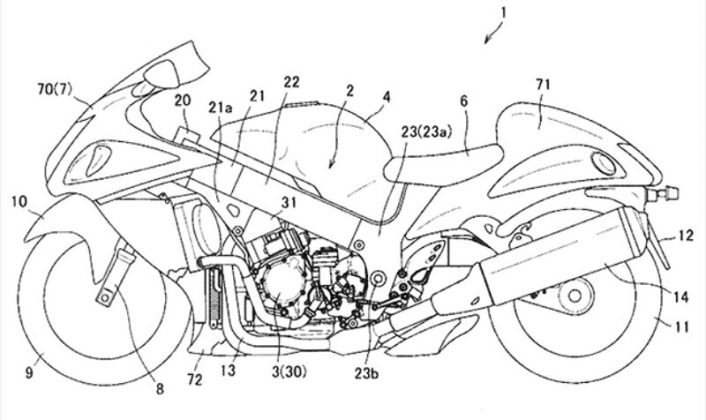 1
70(7)
20
21a
21
22
2
4
6
71
23(23a)
10
31
12
14
11
9
8
72
13
3(30)
23b